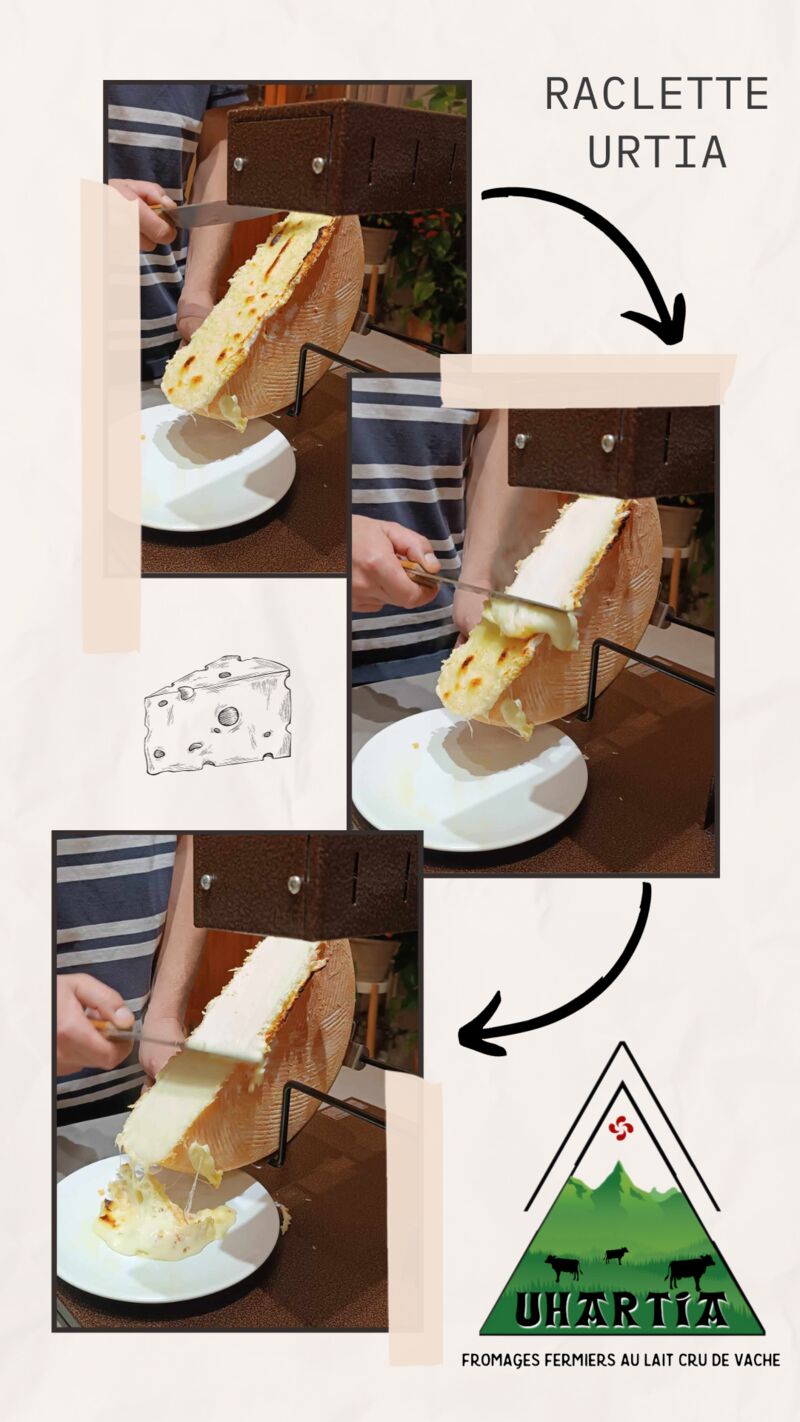 RACLETTE URTIA

UHARTIA

FROMAGES FERMIERS AU LAIT CRU DE VACHE