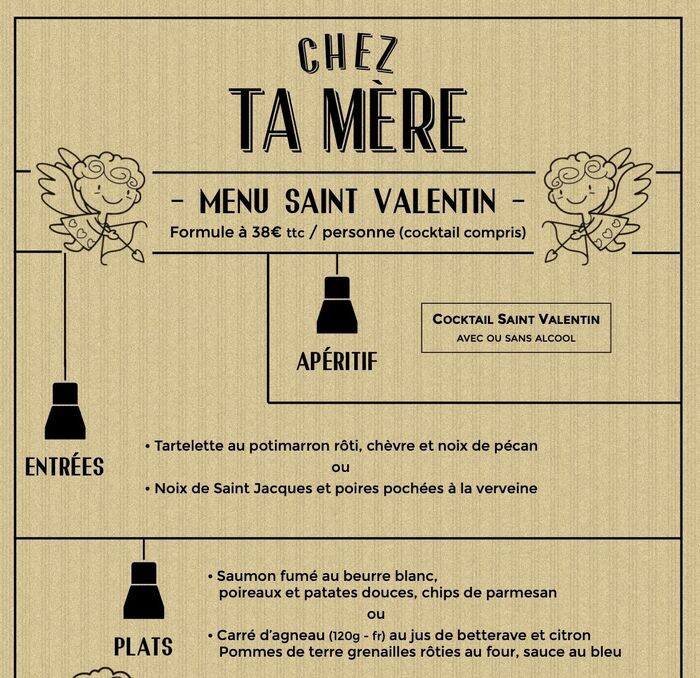 CHEZ
TA MÈRE

- MENU SAINT VALENTIN -
Formule à 38€ ttc / personne (cocktail compris)

APÉRITIF

COCKTAIL SAINT VALENTIN
AVEC OU SANS ALCOOL

ENTRÉES

• Tartelette au potimarron rôti, chèvre et noix de pécan
ou
• Noix de Saint Jacques et poires pochées à la verveine

PLATS

• Saumon fumé au beurre blanc, poireaux et patates douces, chips de parmesan
ou
• Carré d'agneau (120g - fr) au jus de betterave et citron Pommes de terre grenailles rôties au four, sauce au bleu