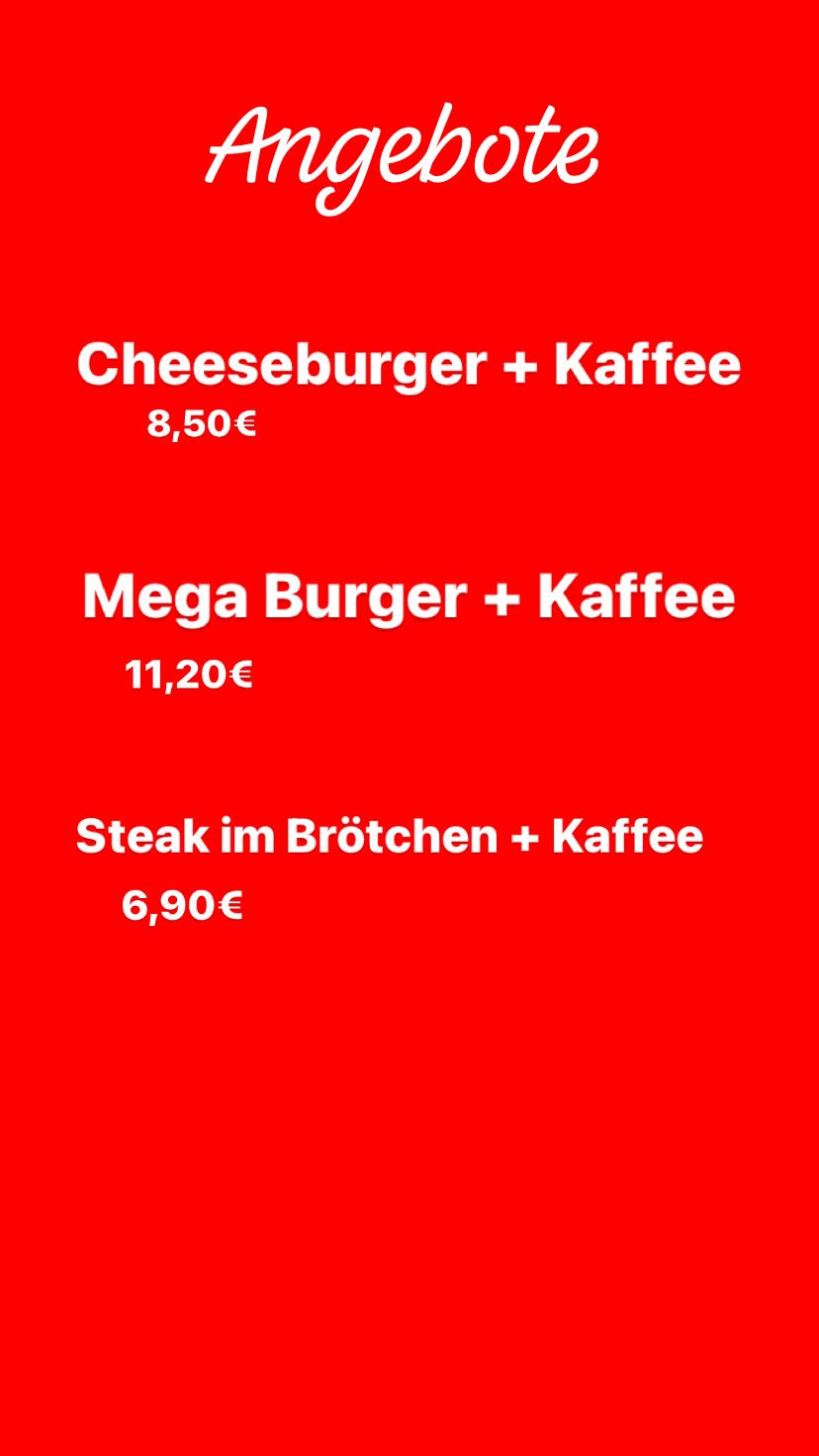 Angebote

Cheeseburger + Kaffee
8,50€

Mega Burger + Kaffee
11,20€

Steak im Brötchen + Kaffee
6,90€