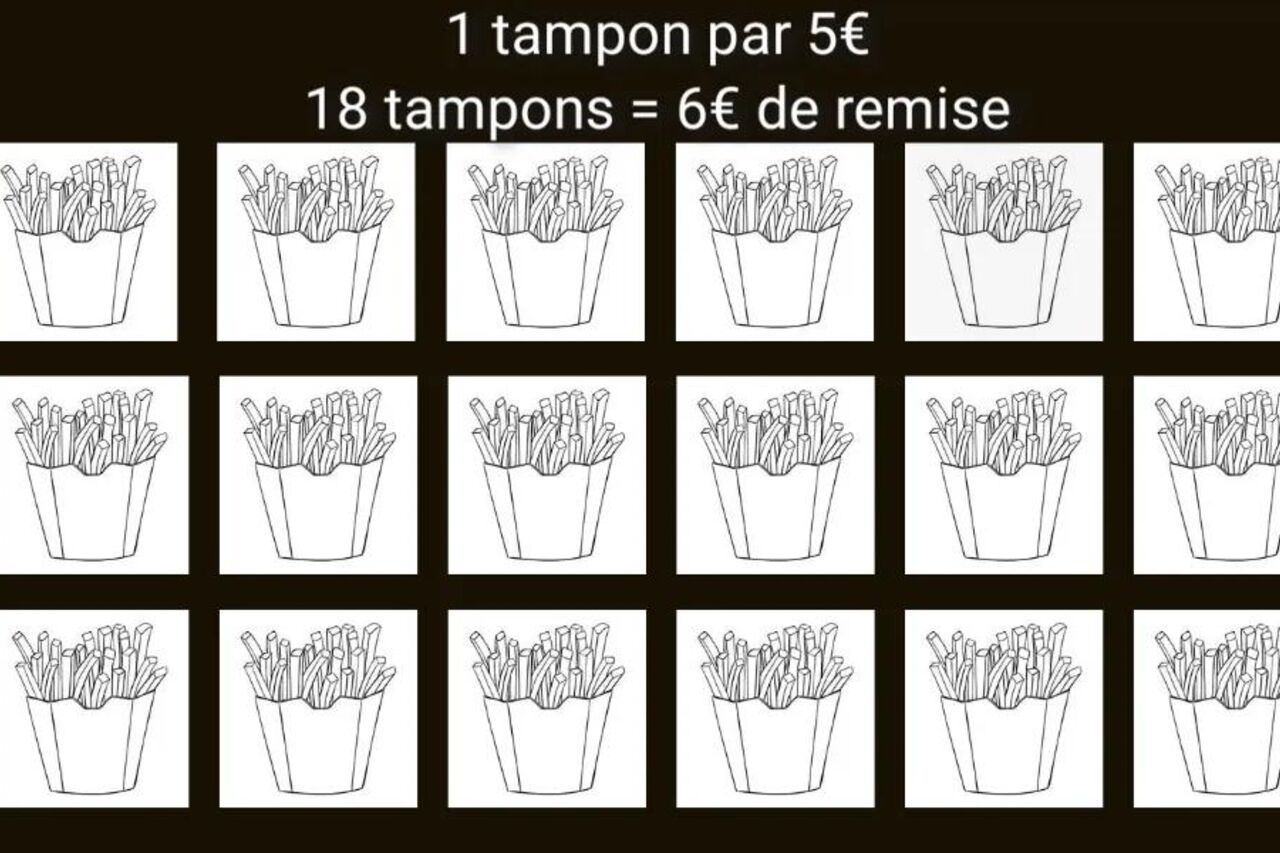 1 tampon par 5€
18 tampons = 6€ de remise