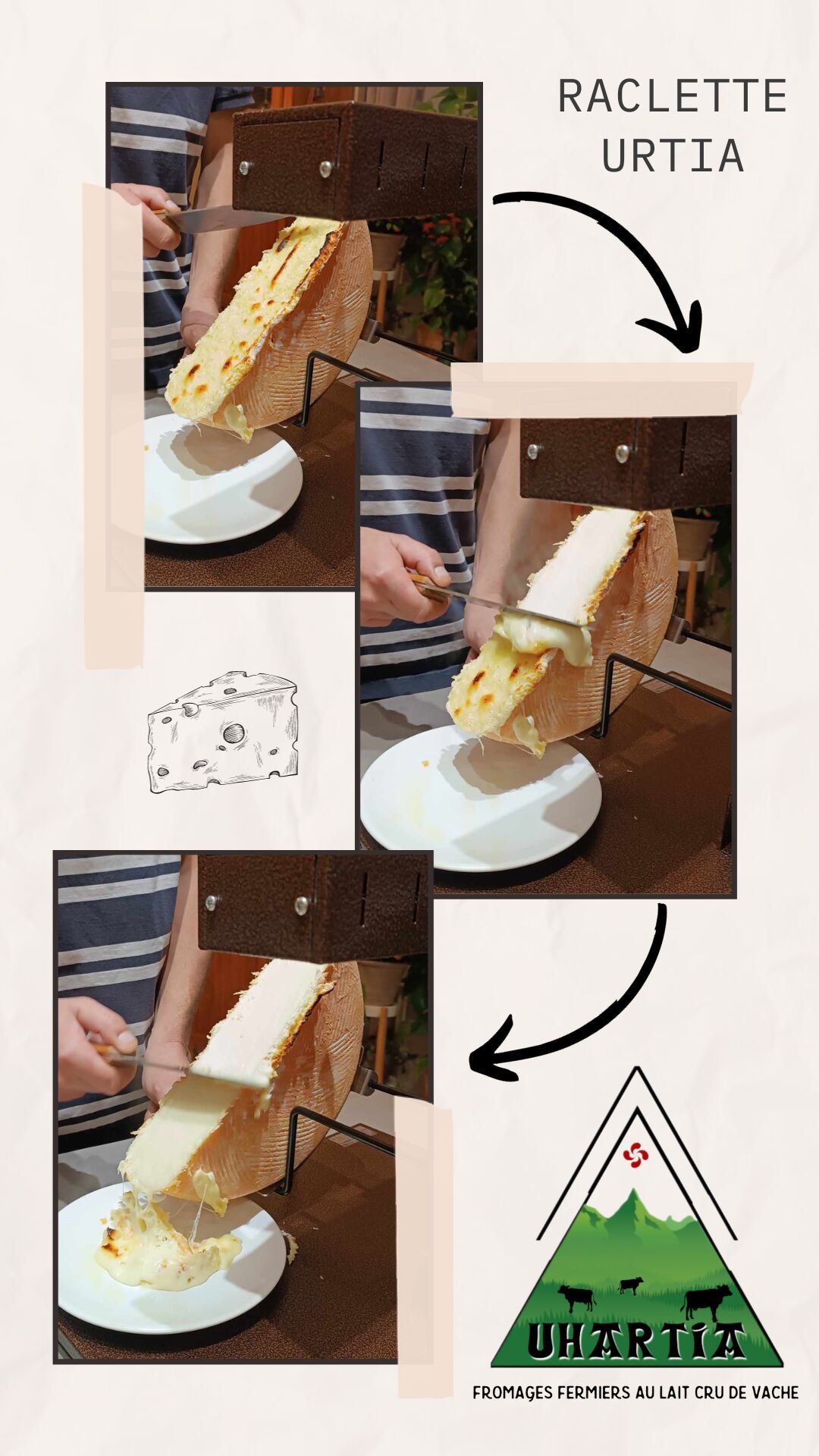 RACLETTE URTIA

UHARTIA

FROMAGES FERMIERS AU LAIT CRU DE VACHE