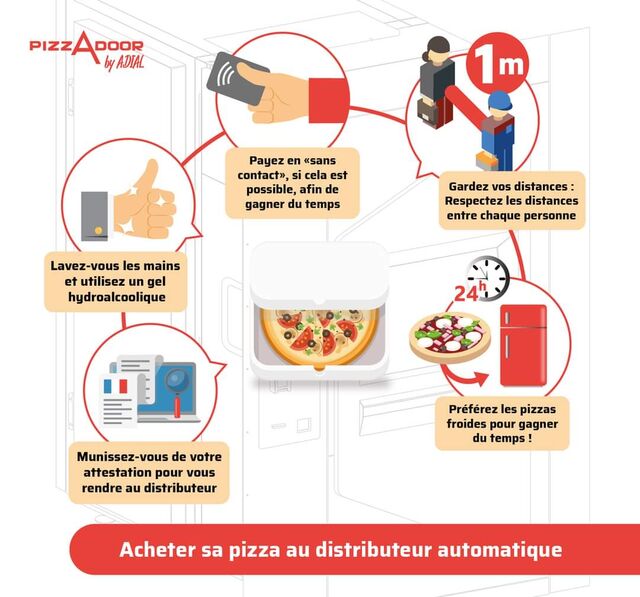 PIZZADOOR by ADIAL

Payez en «sans contact», si cela est possible, afin de gagner du temps

1m

Gardez vos distances : Respectez les distances entre chaque personne

Lavez-vous les mains et utilisez un gel hydroalcoolique

24h

Préférez les pizzas froides pour gagner du temps !

Munissez-vous de votre attestation pour vous rendre au distributeur

Acheter sa pizza au distributeur automatique