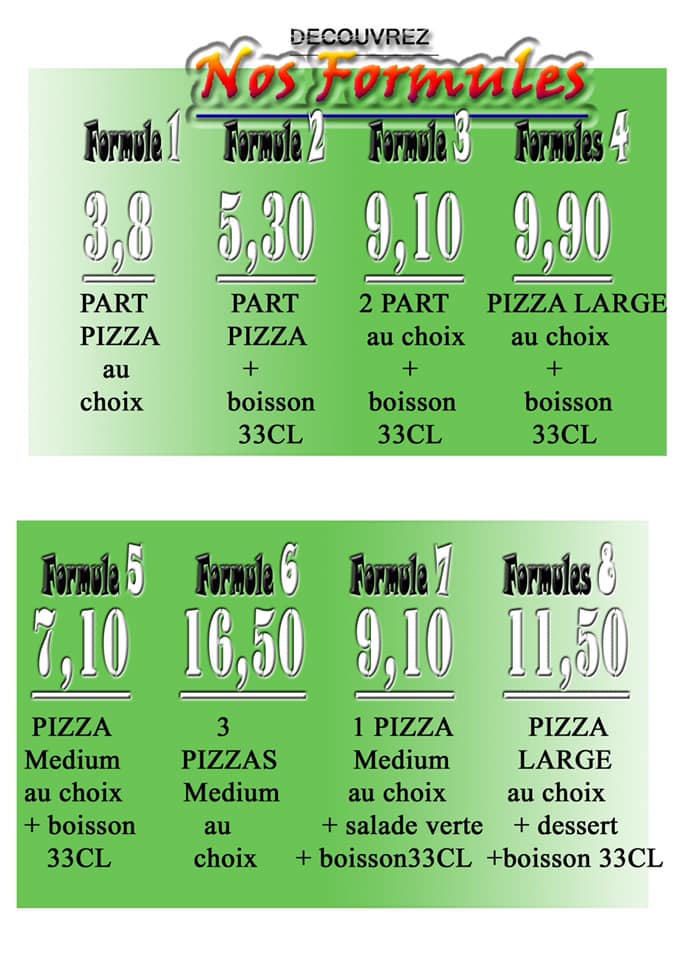 DECOUVREZ
Nos Formules

Formule 1
3,8
PART PIZZA au choix

Formule 2
5,30
PART PIZZA + boisson 33CL

Formule 3
9,10
2 PART au choix + boisson 33CL

Formules 4
9,90
PIZZA LARGE au choix + boisson 33CL

Formule 5
7,10
PIZZA Medium au choix + boisson 33CL

Formule 6
16,50
3 PIZZAS Medium au choix

Formule 7
9,10
1 PIZZA Medium au choix + salade verte + boisson33CL

Formules 8
11,50
PIZZA LARGE au choix + dessert +boisson 33CL